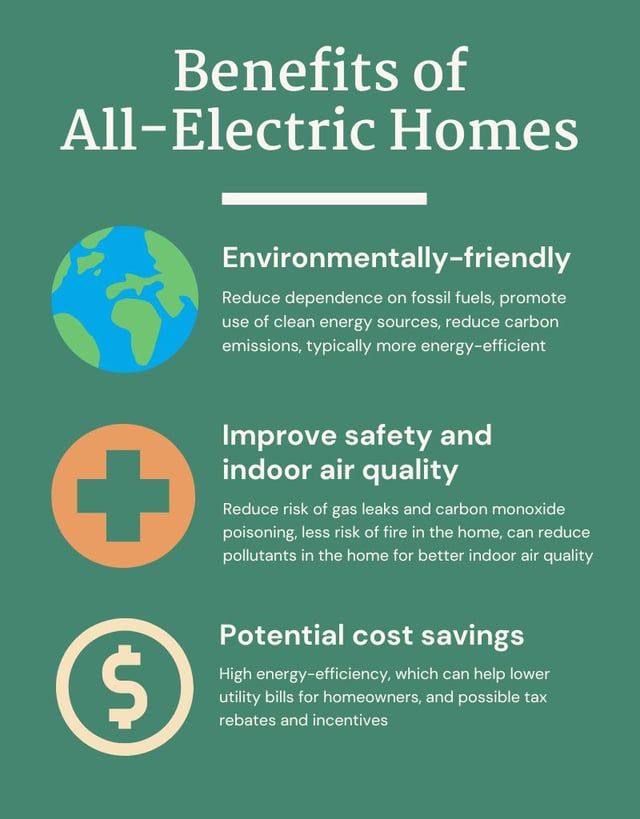 Benefits of All-Electric Homes

Environmentally-friendly

Reduce dependence on fossil fuels, promote use of clean energy sources, reduce carbon emissions, typically more energy-efficient

Improve safety and indoor air quality

Reduce risk of gas leaks and carbon monoxide poisoning, less risk of fire in the home, can reduce pollutants in the home for better indoor air quality

$

Potential cost savings

High energy-efficiency, which can help lower utility bills for homeowners, and possible tax rebates and incentives