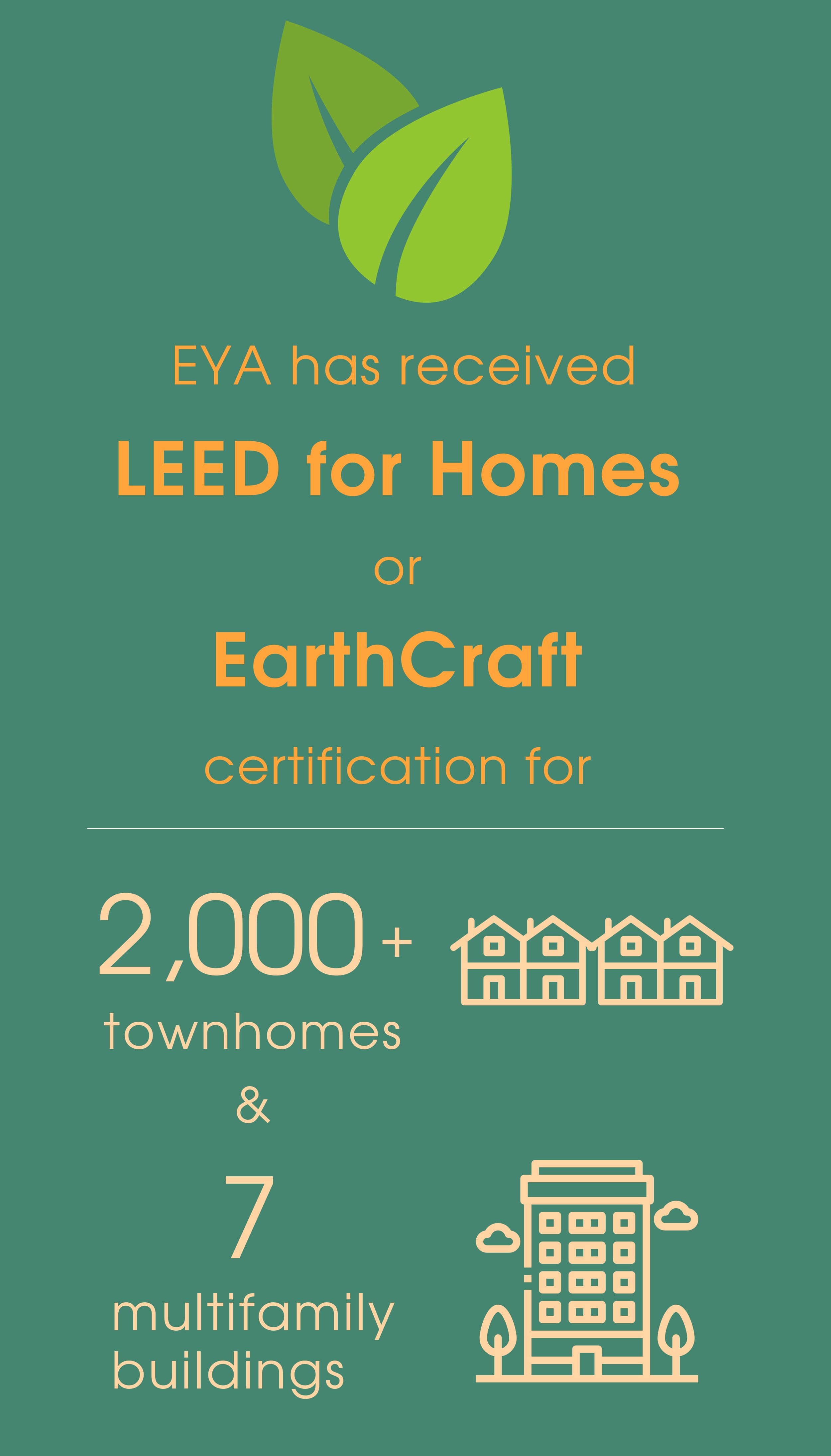 EYA has received

LEED for Homes

or

EarthCraft

certification for

2,000+

townhomes

&

7

multifamily buildings